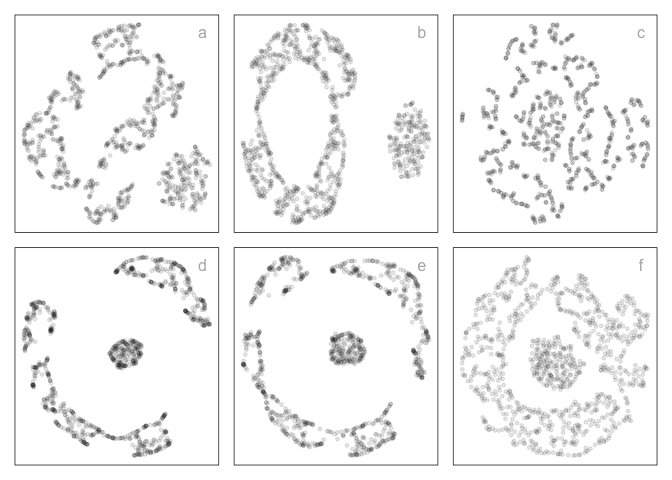 a

b

c

d

e

f